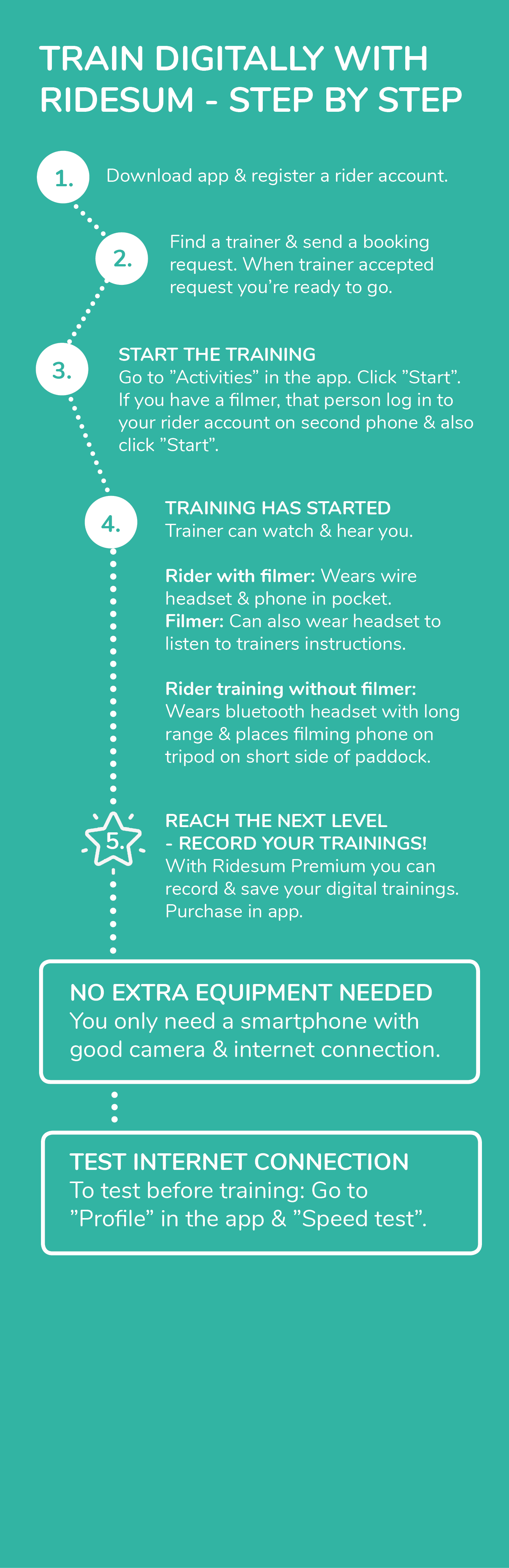 TRAIN DIGITALLY WITH RIDESUM - STEP BY STEP

1.

Download app & register a rider account.

2.

Find a trainer & send a booking request. When trainer accepted request you’re ready to go.

3.

START THE TRAINING
Go to ”Activities” in the app. Click ”Start”. If you have a filmer, that person log in to your rider account on second phone & also click ”Start”.

4.

TRAINING HAS STARTED
Trainer can watch & hear you.

Rider with filmer: Wears wire headset & phone in pocket.
Filmer: Can also wear headset to listen to trainers instructions.

Rider training without filmer: Wears bluetooth headset with long range & places filming phone on tripod on short side of paddock.

5.

REACH THE NEXT LEVEL
- RECORD YOUR TRAININGS!
With Ridesum Premium you can record & save your digital trainings. Purchase in app.

NO EXTRA EQUIPMENT NEEDED
You only need a smartphone with good camera & internet connection.

TEST INTERNET CONNECTION
To test before training: Go to ”Profile” in the app & ”Speed test”.